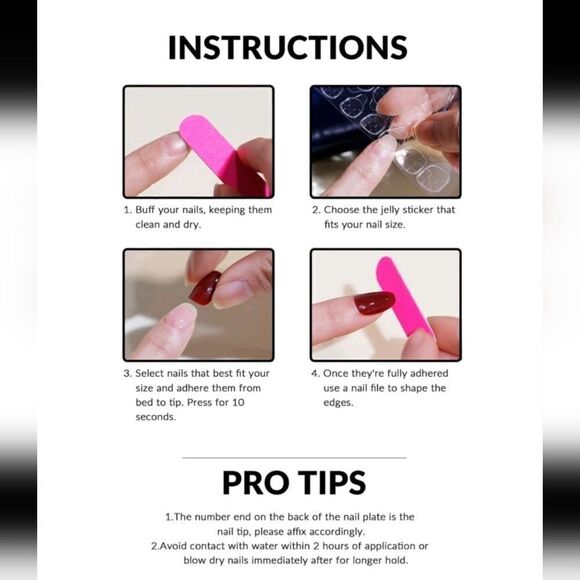 INSTRUCTIONS

1. Buff your nails, keeping them clean and dry.

2. Choose the jelly sticker that fits your nail size.

3. Select nails that best fit your size and adhere them from bed to tip. Press for 10 seconds.

4. Once they're fully adhered use a nail file to shape the edges.

PRO TIPS

1.The number end on the back of the nail plate is the nail tip, please affix accordingly.
2.Avoid contact with water within 2 hours of application or blow dry nails immediately after for longer hold.